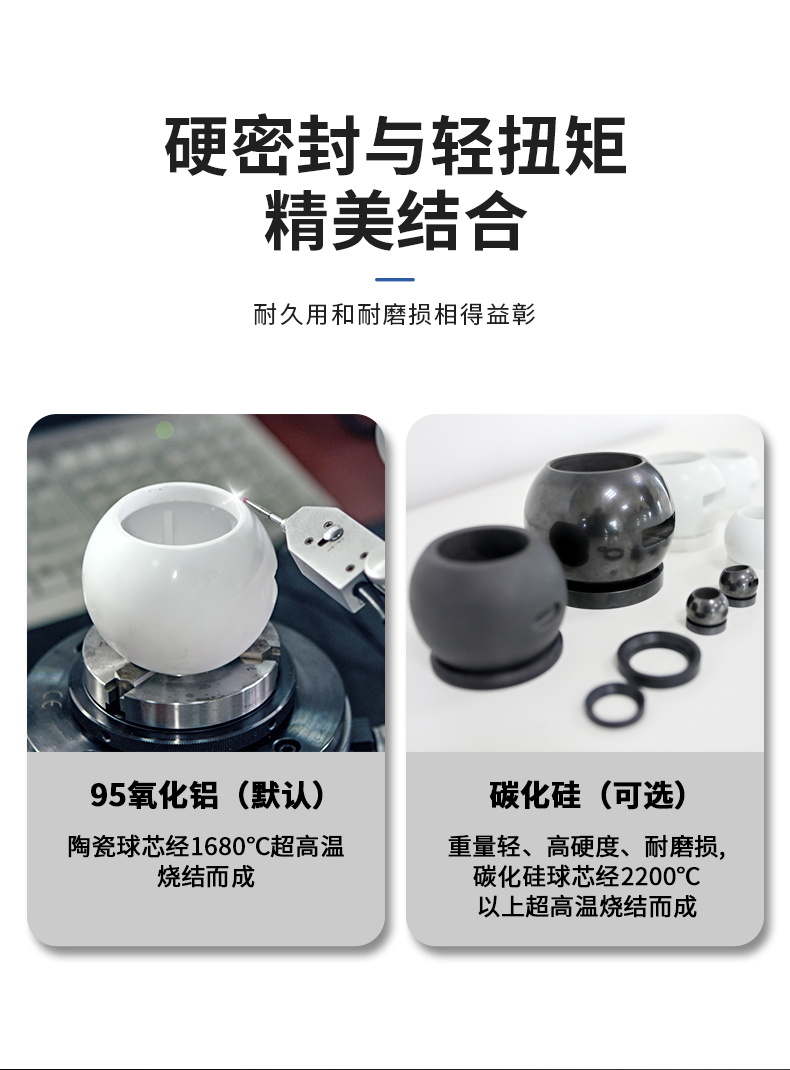 硬密封与轻扭矩
精美结合

耐久用和耐磨损相得益彰

95氧化铝（默认）

陶瓷球芯经1680°C超高温烧结而成

碳化硅（可选）

重量轻、高硬度、耐磨损，碳化硅球芯经2200°C以上超高温烧结而成